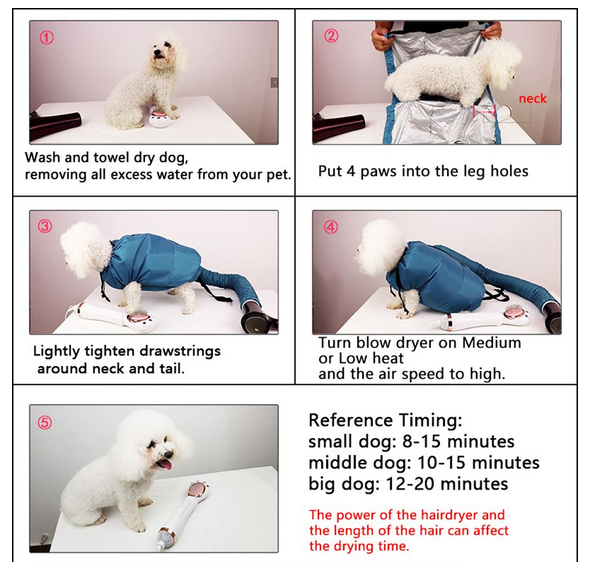 ①

Wash and towel dry dog, removing all excess water from your pet.

②

neck

Put 4 paws into the leg holes

③

Lightly tighten drawstrings around neck and tail.

④

Turn blow dryer on Medium or Low heat and the air speed to high.

⑤

Reference Timing:
small dog: 8-15 minutes
middle dog: 10-15 minutes
big dog: 12-20 minutes

The power of the hairdryer and the length of the hair can affect the drying time.